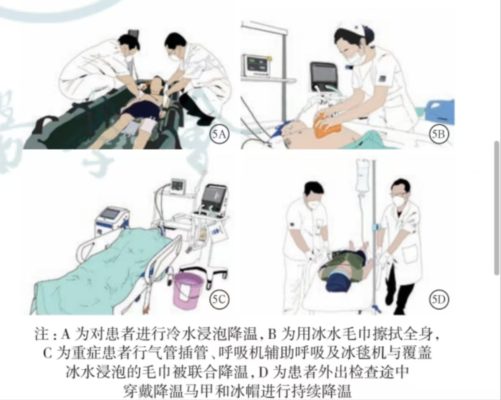 5A

5B

5C

5D

注：A 为对患者进行冷水浸泡降温，B 为用冰水毛巾擦拭全身，C 为重症患者行气管插管、呼吸机辅助呼吸及冰毯机与覆盖冰水浸泡的毛巾被联合降温，D 为患者外出检查途中穿戴降温马甲和冰帽进行持续降温